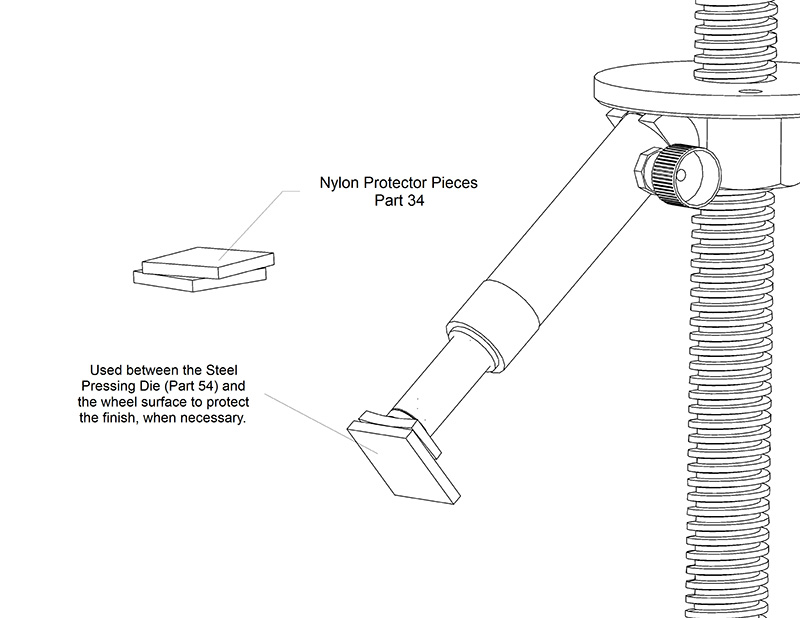 Nylon Protector Pieces
Part 34

Used between the Steel Pressing Die (Part 54) and the wheel surface to protect the finish, when necessary.